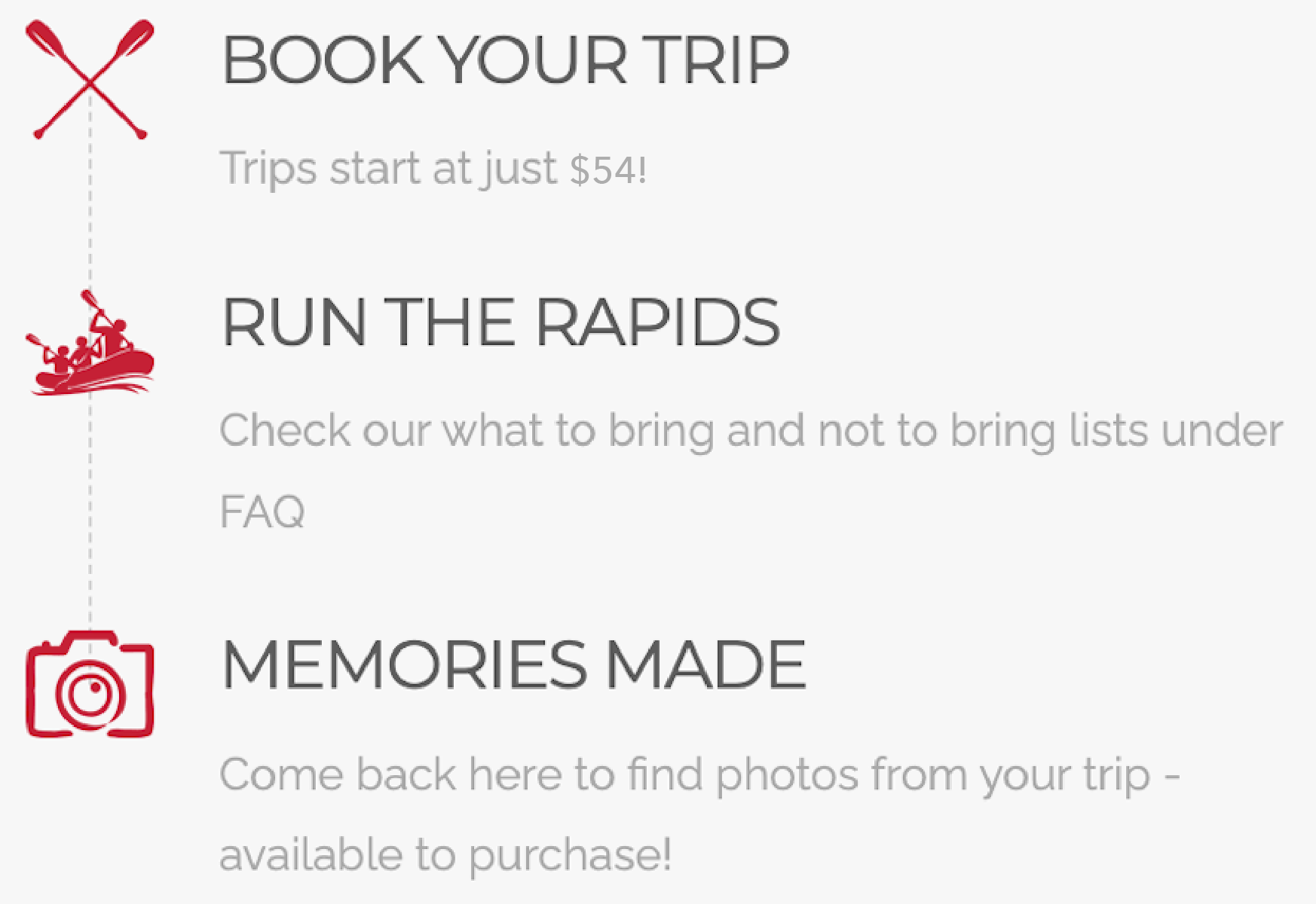 BOOK YOUR TRIP

Trips start at just $54!

RUN THE RAPIDS

Check our what to bring and not to bring lists under FAQ

MEMORIES MADE

Come back here to find photos from your trip - available to purchase!